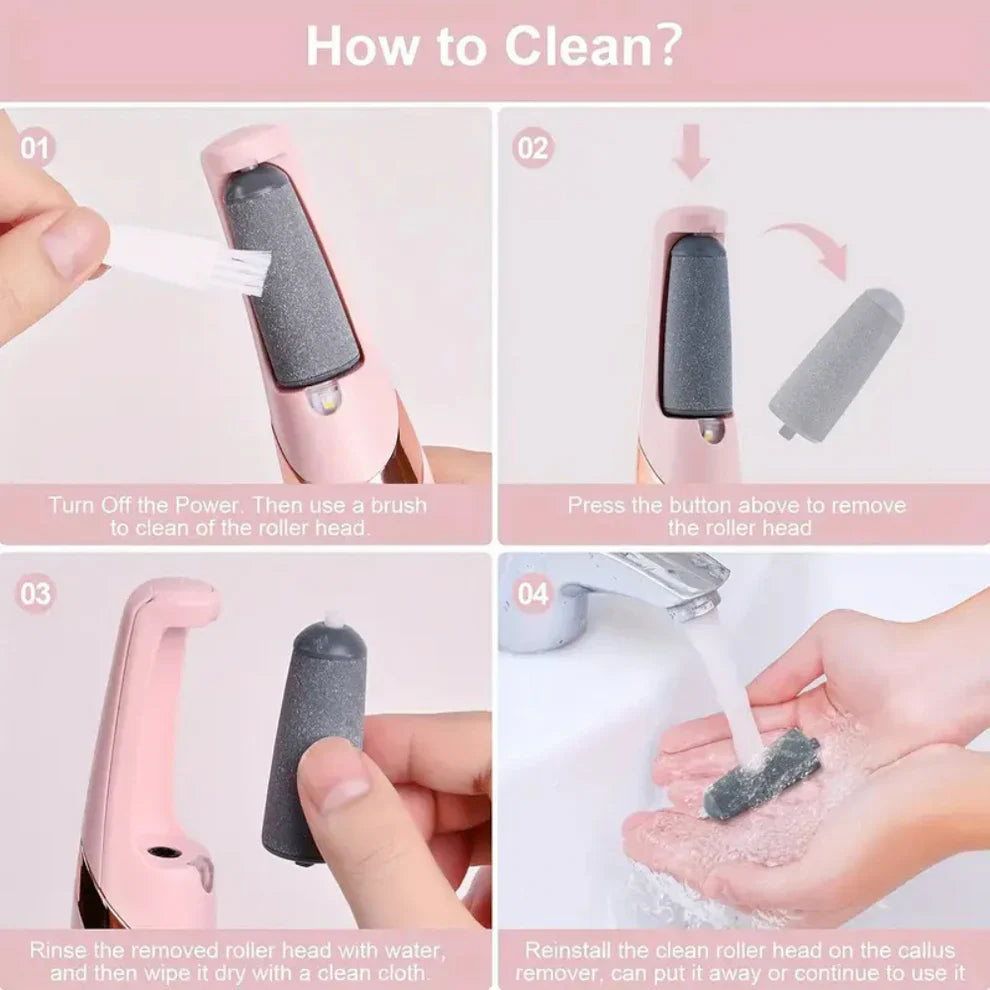 How to Clean?

01

Turn Off the Power. Then use a brush to clean of the roller head.

02

Press the button above to remove the roller head

03

Rinse the removed roller head with water, and then wipe it dry with a clean cloth.

04

Reinstall the clean roller head on the callus remover, can put it away or continue to use it