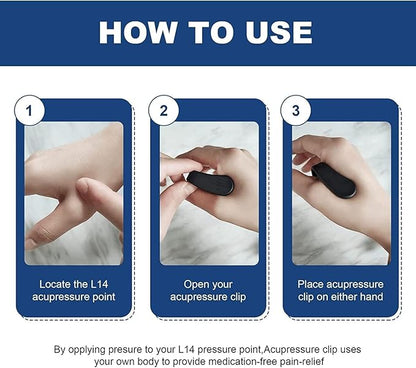 HOW TO USE

1

Locate the L14 acupressure point

2

Open your acupressure clip

3

Place acupressure clip on either hand

By opplying presure to your L14 pressure point,Acupressure clip uses your own body to provide medication-free pain-relief