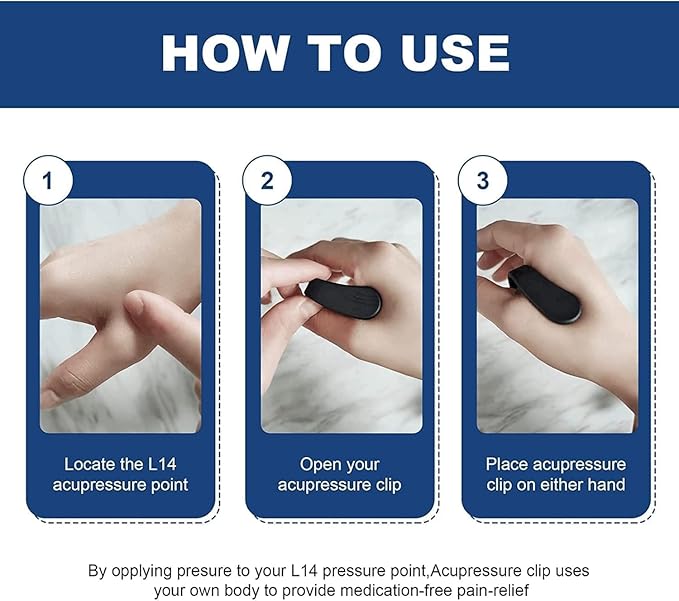 HOW TO USE

1

Locate the L14 acupressure point

2

Open your acupressure clip

3

Place acupressure clip on either hand

By opplying presure to your L14 pressure point,Acupressure clip uses your own body to provide medication-free pain-relief