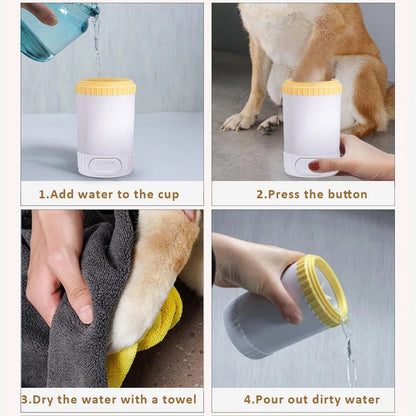 1.Add water to the cup

2.Press the button

3.Dry the water with a towel

4.Pour out dirty water